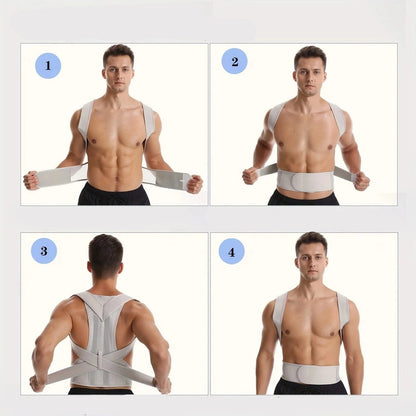 1

2

3

4