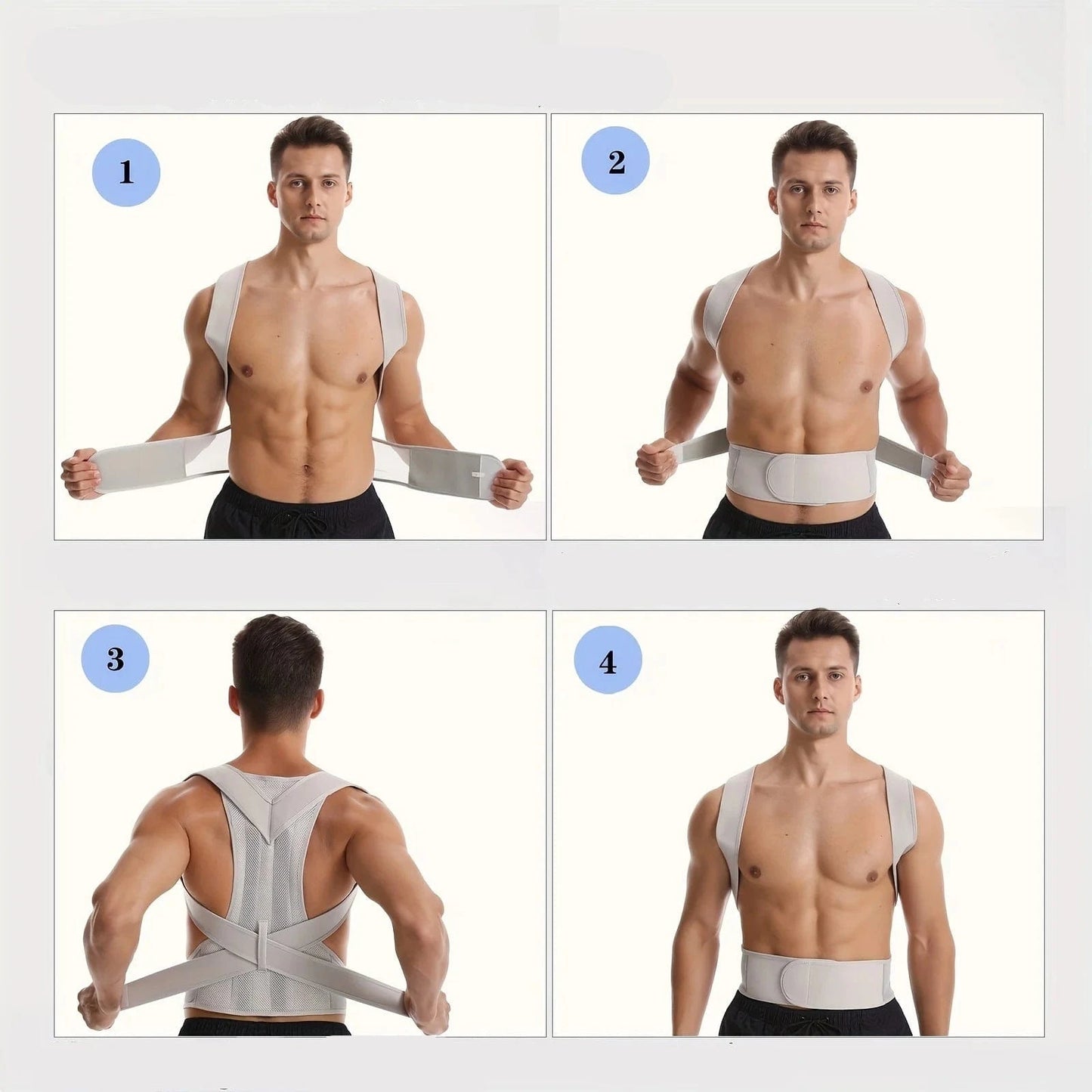 1

2

3

4